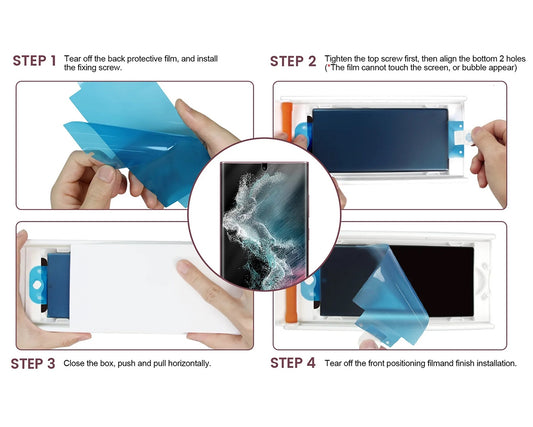 STEP 1 Tear off the back protective film, and install the fixing screw.

STEP 2 Tighten the top screw first, then align the bottom 2 holes (*The film cannot touch the screen, or bubble appear)

STEP 3 Close the box, push and pull horizontally.

STEP 4 Tear off the front positioning filmand finish installation.